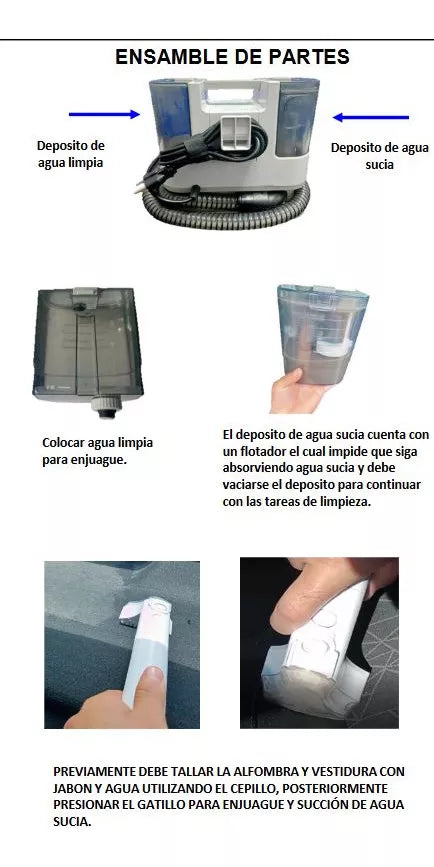 ENSAMBLE DE PARTES

Deposito de agua limpia

Deposito de agua sucia

Colocar agua limpia para enjuague.

El deposito de agua sucia cuenta con un flotador el cual impide que siga absorviendo agua sucia y debe vaciarse el deposito para continuar con las tareas de limpieza.

PREVIAMENTE DEBE TALLAR LA ALFOMBRA Y VESTIDURA CON JABON Y AGUA UTILIZANDO EL CEPILLO, POSTERIORMENTE PRESIONAR EL GATILLO PARA ENJUAGUE Y SUCCIÓN DE AGUA SUCIA.