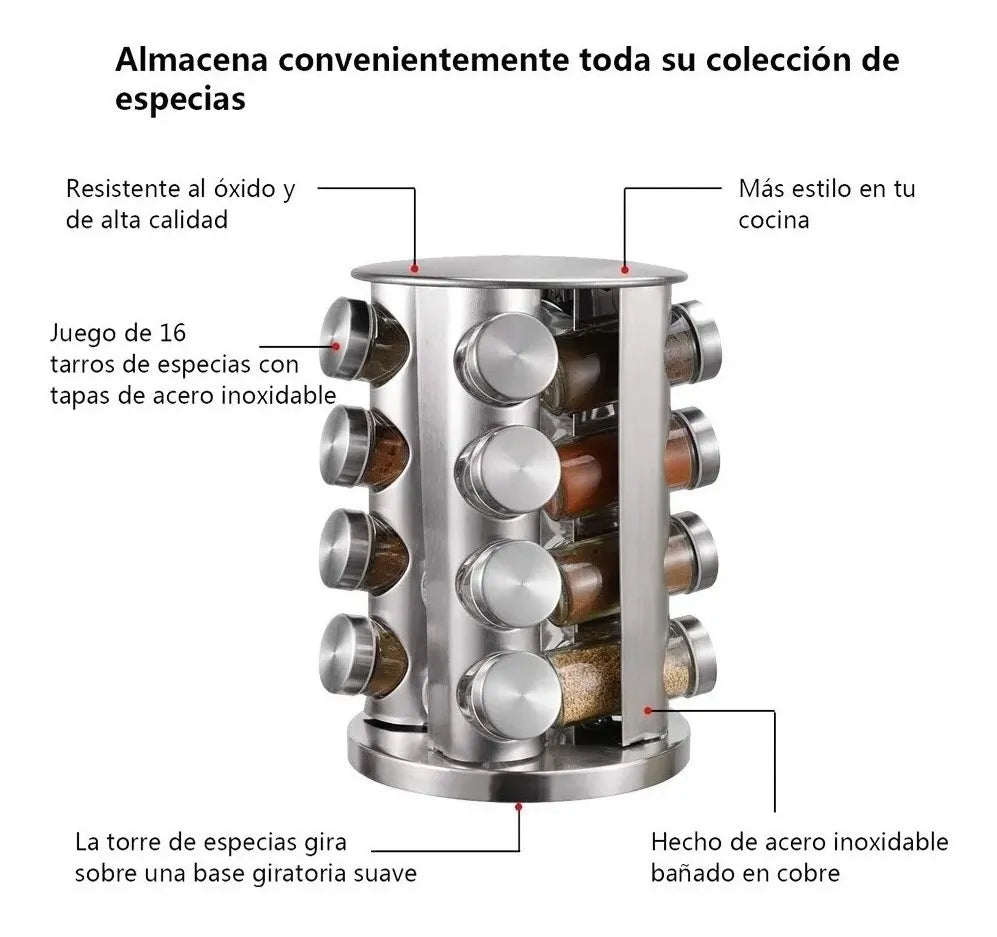 Almacena convenientemente toda su colección de especias

Resistente al óxido y de alta calidad

Más estilo en tu cocina

Juego de 16 tarros de especias con tapas de acero inoxidable

La torre de especias gira sobre una base giratoria suave

Hecho de acero inoxidable bañado en cobre