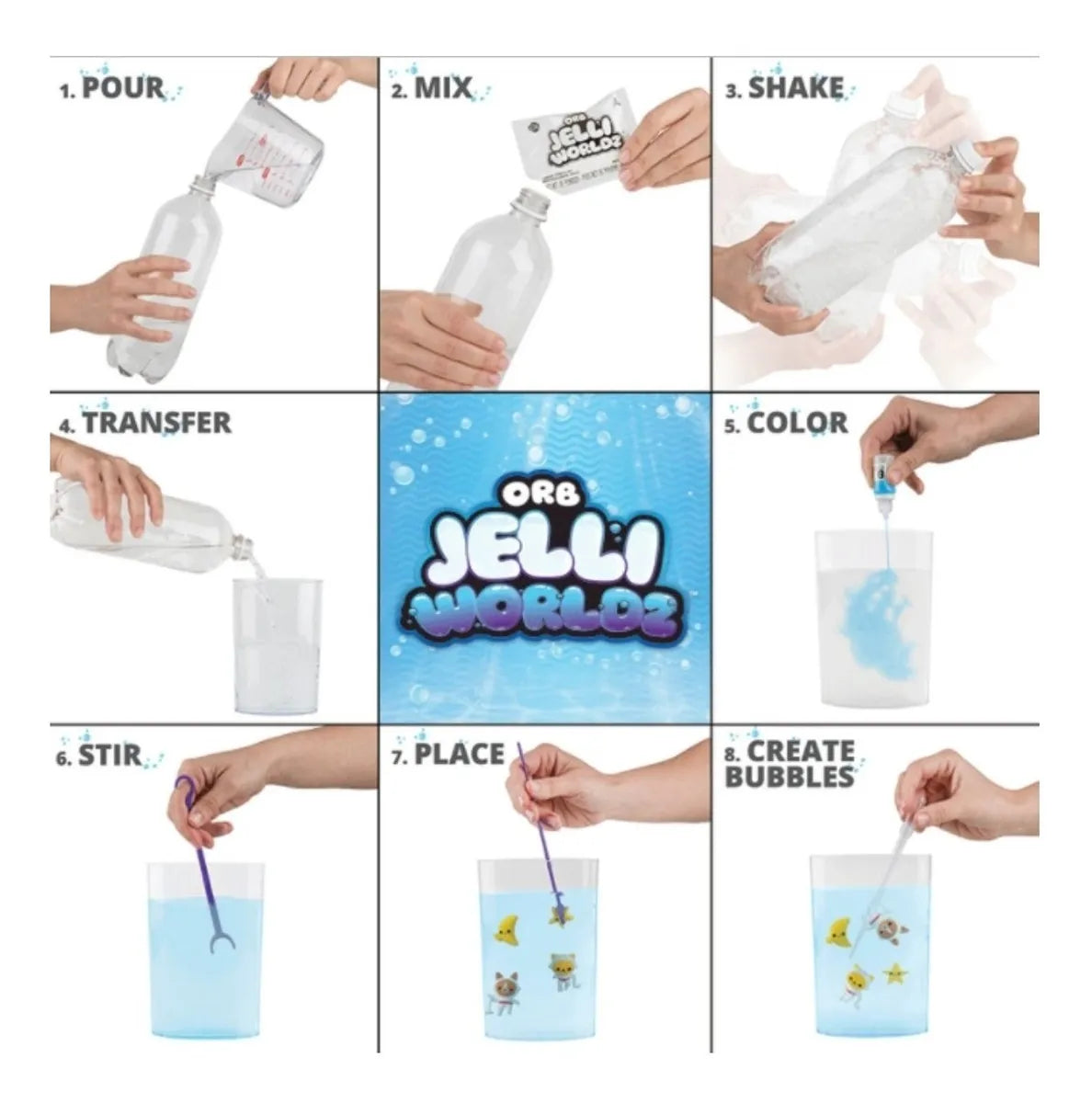 1. POUR

2. MIX

ORB JELLI WORLDZ

3. SHAKE

4. TRANSFER

ORB JELLI WORLDZ

5. COLOR

6. STIR

7. PLACE

8. CREATE BUBBLES