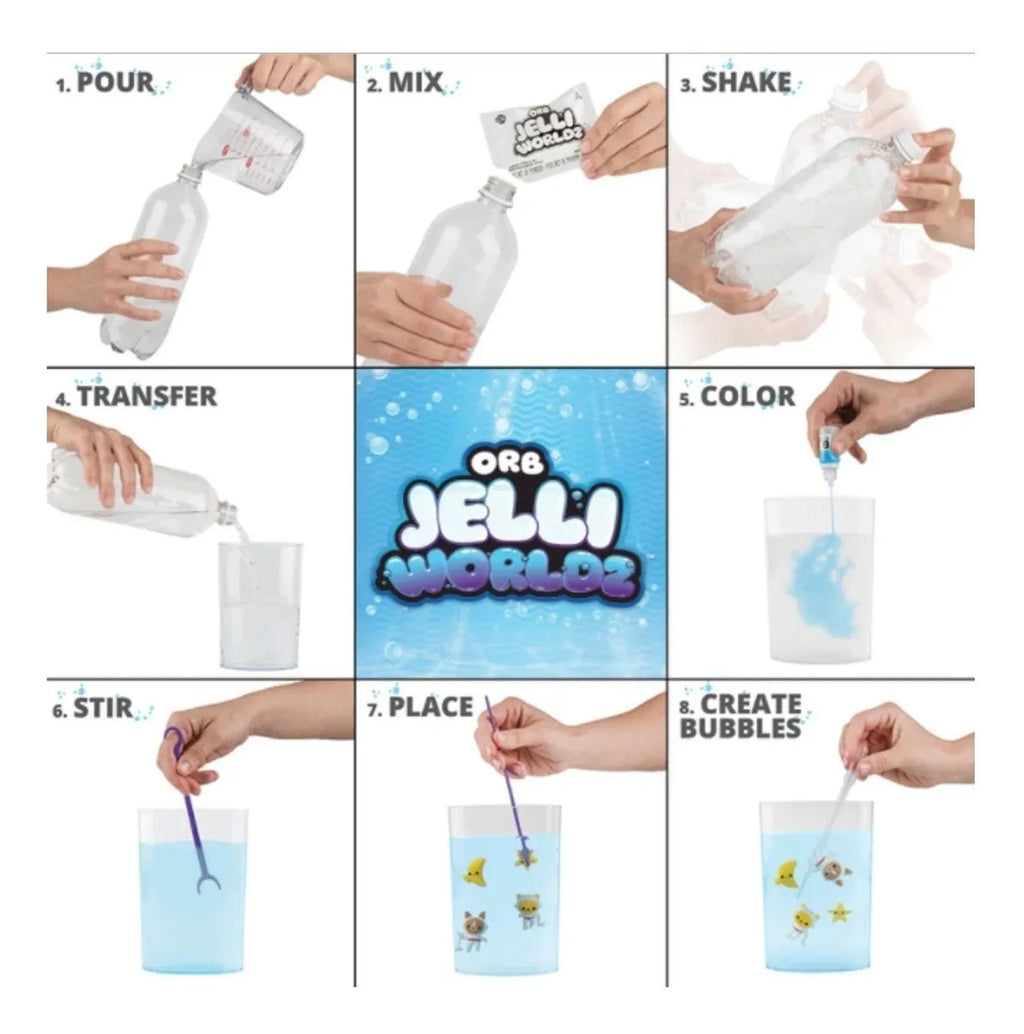 1. POUR

2. MIX

ORB JELLI WORLDZ

3. SHAKE

4. TRANSFER

ORB JELLI WORLDZ

5. COLOR

6. STIR

7. PLACE

8. CREATE BUBBLES